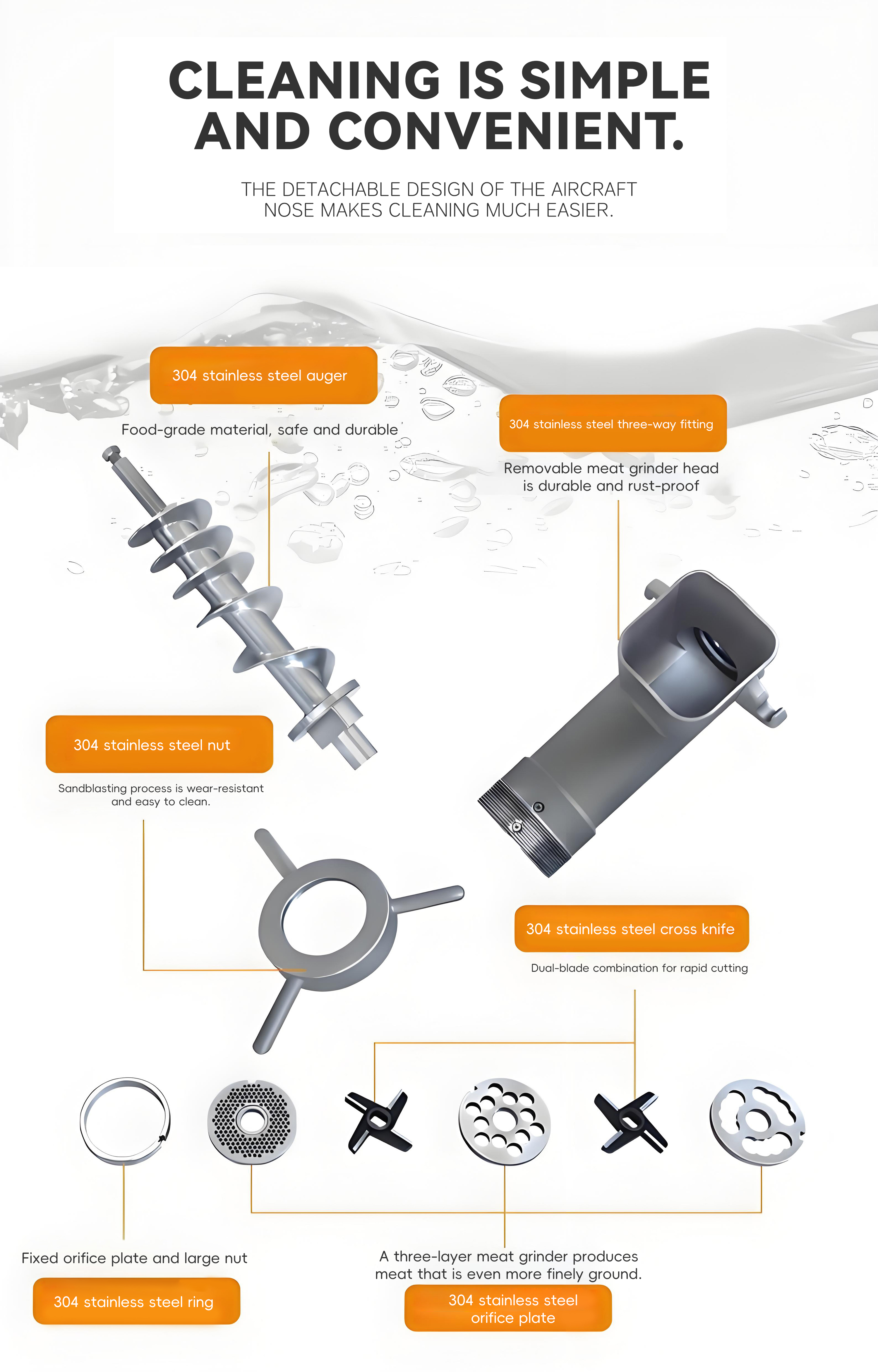 CLEANING IS SIMPLE AND CONVENIENT.

THE DETACHABLE DESIGN OF THE AIRCRAFT NOSE MAKES CLEANING MUCH EASIER.

304 stainless steel auger

Food-grade material, safe and durable

304 stainless steel three-way fitting

Removable meat grinder head is durable and rust-proof

304 stainless steel nut

Sandblasting process is wear-resistant and easy to clean.

304 stainless steel cross knife

Dual-blade combination for rapid cutting

Fixed orifice plate and large nut

304 stainless steel ring

A three-layer meat grinder produces meat that is even more finely ground.

304 stainless steel orifice plate