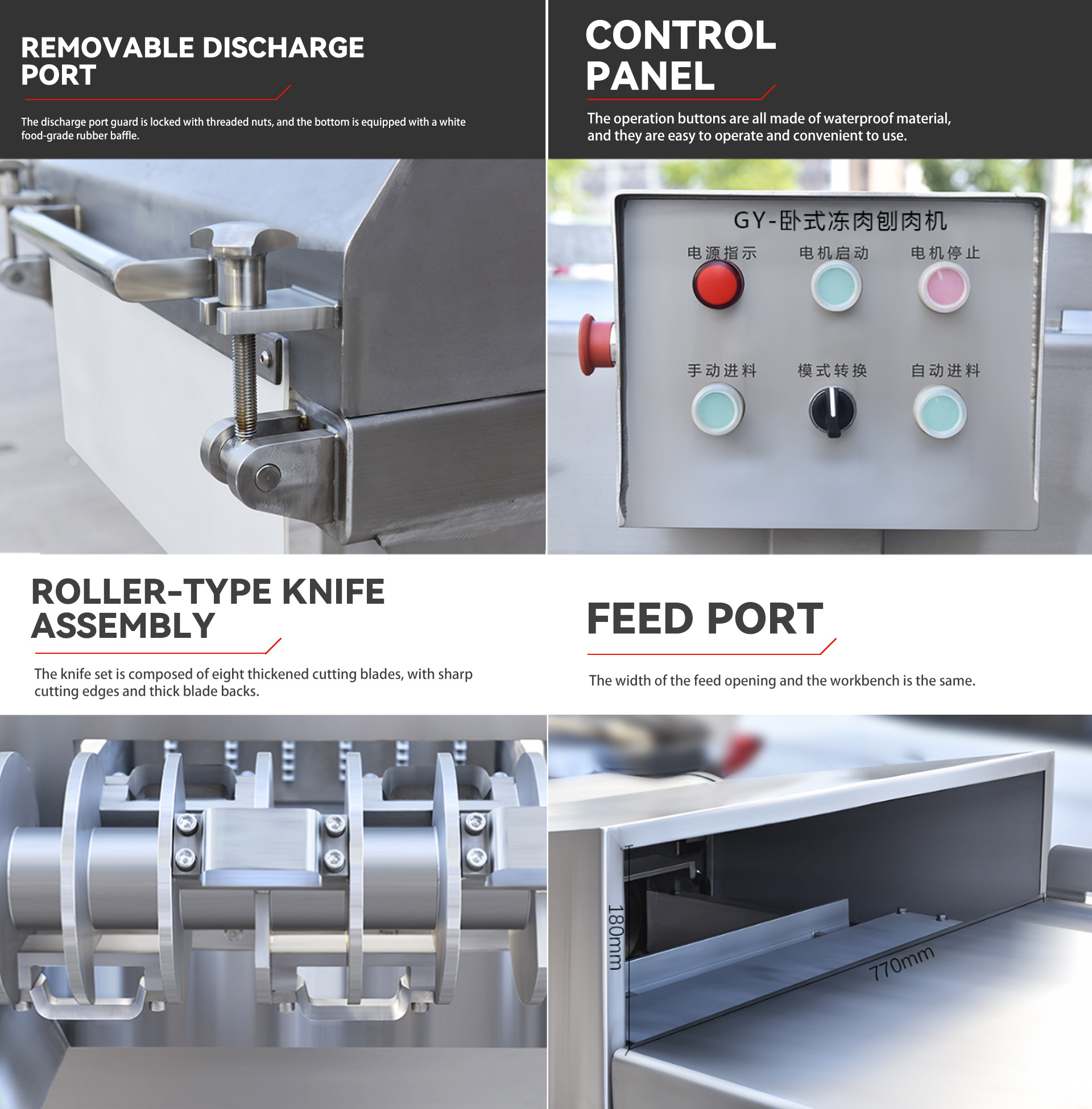 REMOVABLE DISCHARGE PORT

The discharge port guard is locked with threaded nuts, and the bottom is equipped with a white food-grade rubber baffle.

CONTROL PANEL

The operation buttons are all made of waterproof material, and they are easy to operate and convenient to use.

GY-卧式冻肉刨肉机

电源指示

电机启动

电机停止

手动进料

模式转换

自动进料

ROLLER-TYPE KNIFE ASSEMBLY

The knife set is composed of eight thickened cutting blades, with sharp cutting edges and thick blade backs.

FEED PORT

The width of the feed opening and the workbench is the same.

180mm

770mm