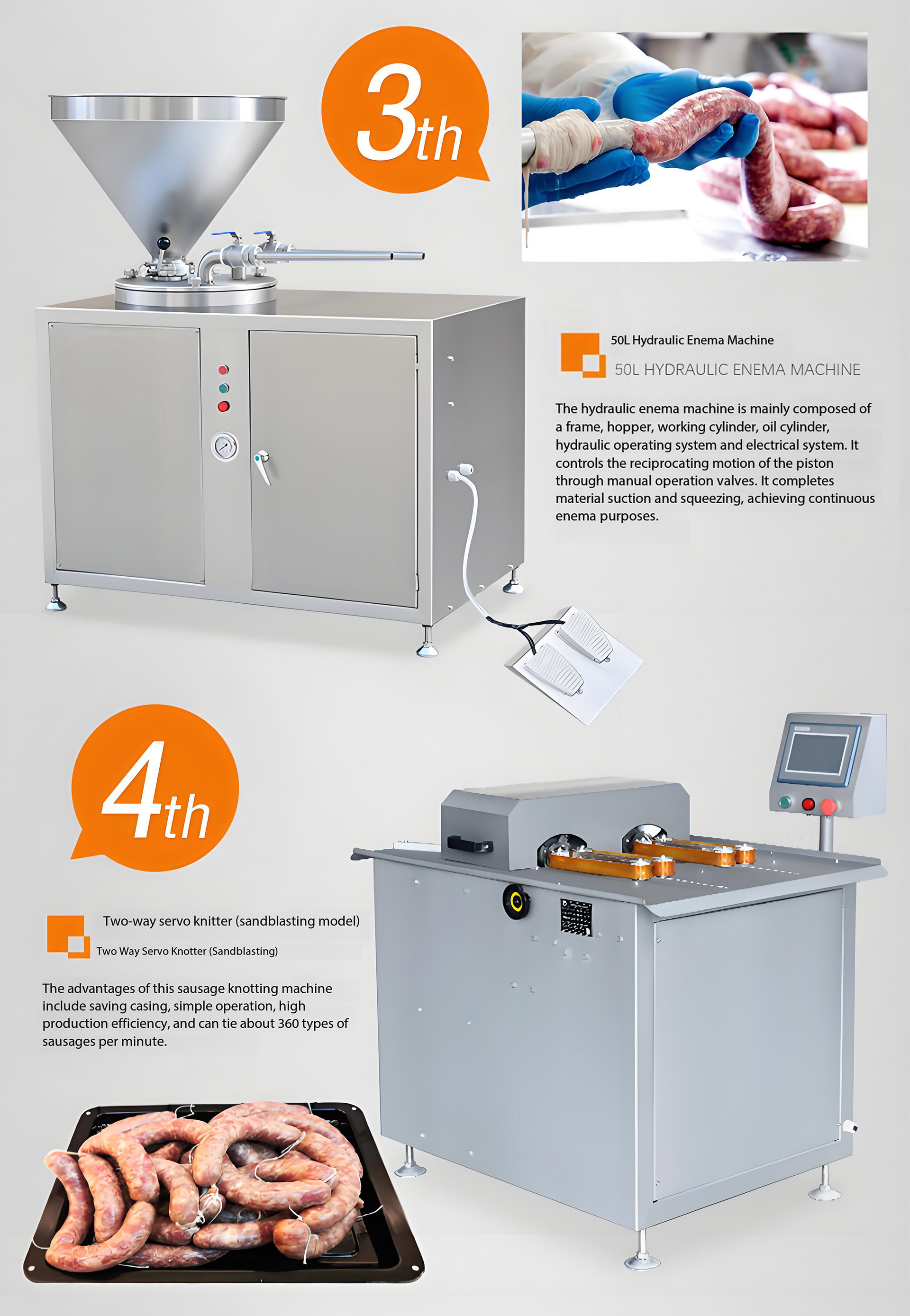 3th

50L Hydraulic Enema Machine

50L HYDRAULIC ENEMA MACHINE

The hydraulic enema machine is mainly composed of a frame, hopper, working cylinder, oil cylinder, hydraulic operating system and electrical system. It controls the reciprocating motion of the piston through manual operation valves. It completes material suction and squeezing, achieving continuous enema purposes.

4th

Two-way servo knitter (sandblasting model)

Two Way Servo Knotter (Sandblasting)

The advantages of this sausage knotting machine include saving casing, simple operation, high production efficiency, and can tie about 360 types of sausages per minute.