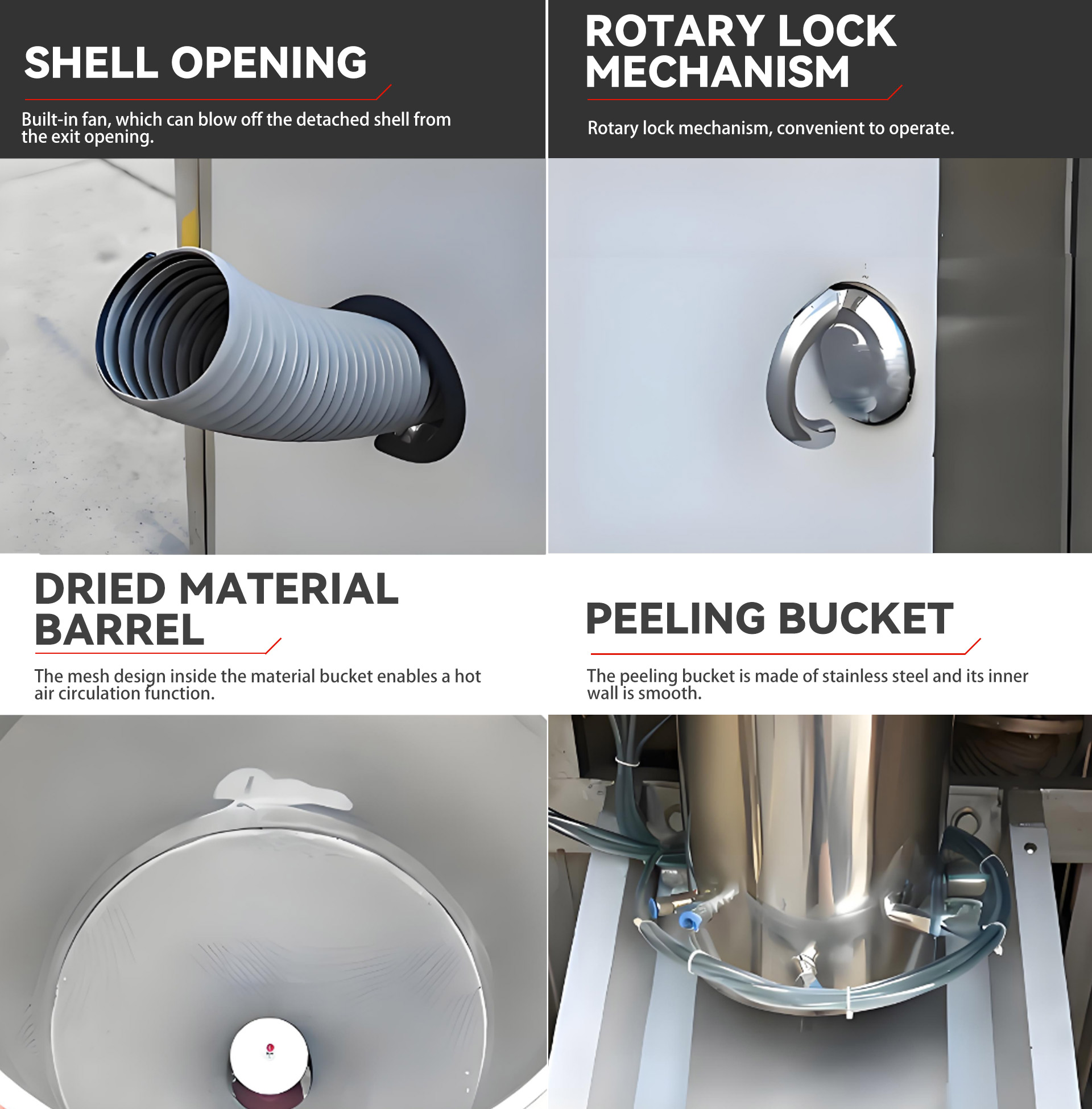 SHELL OPENING

Built-in fan, which can blow off the detached shell from the exit opening.

ROTARY LOCK MECHANISM

Rotary lock mechanism, convenient to operate.

DRIED MATERIAL BARREL

The mesh design inside the material bucket enables a hot air circulation function.

PEELING BUCKET

The peeling bucket is made of stainless steel and its inner wall is smooth.