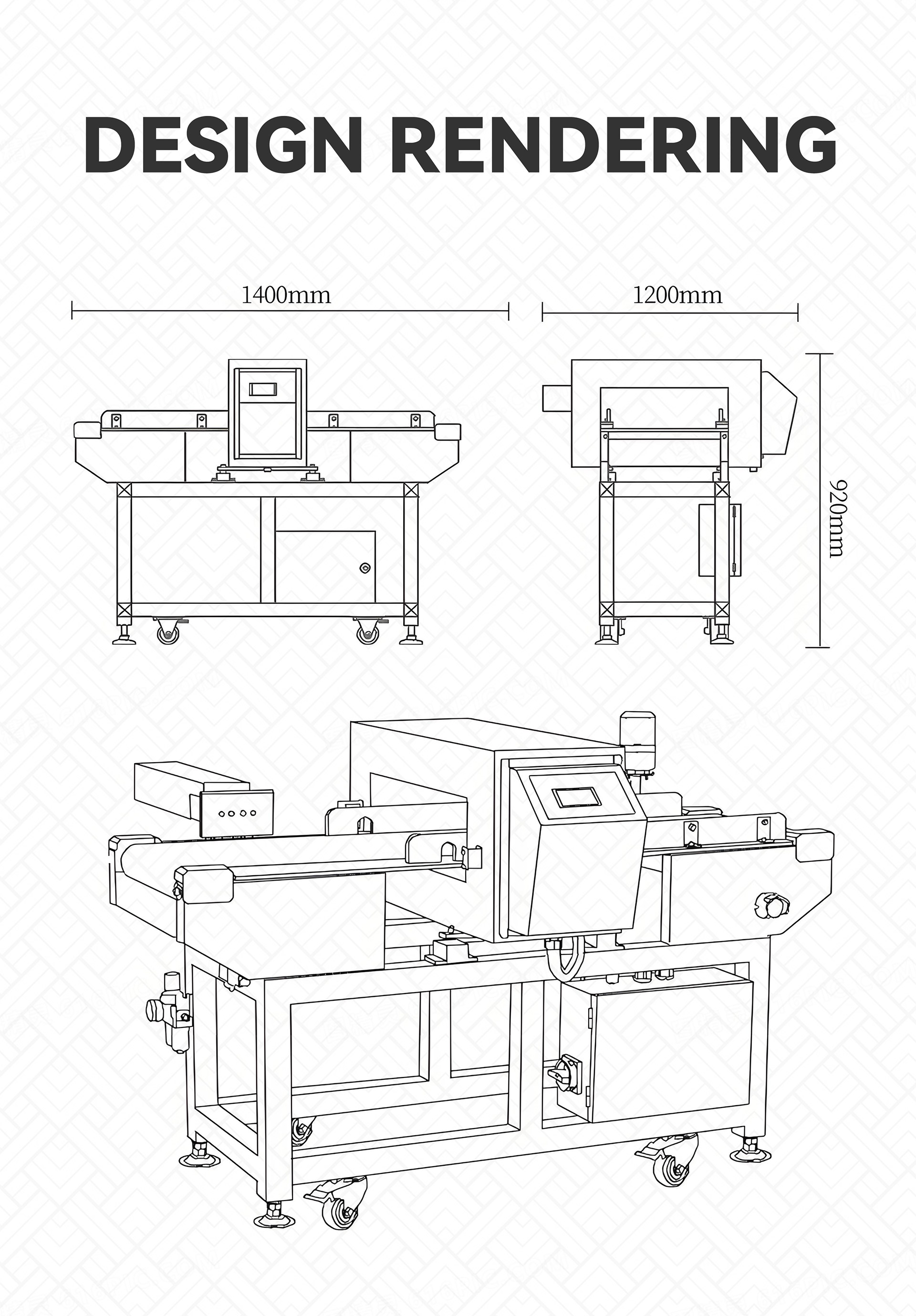 DESIGN RENDERING

1400mm

1200mm

920mm