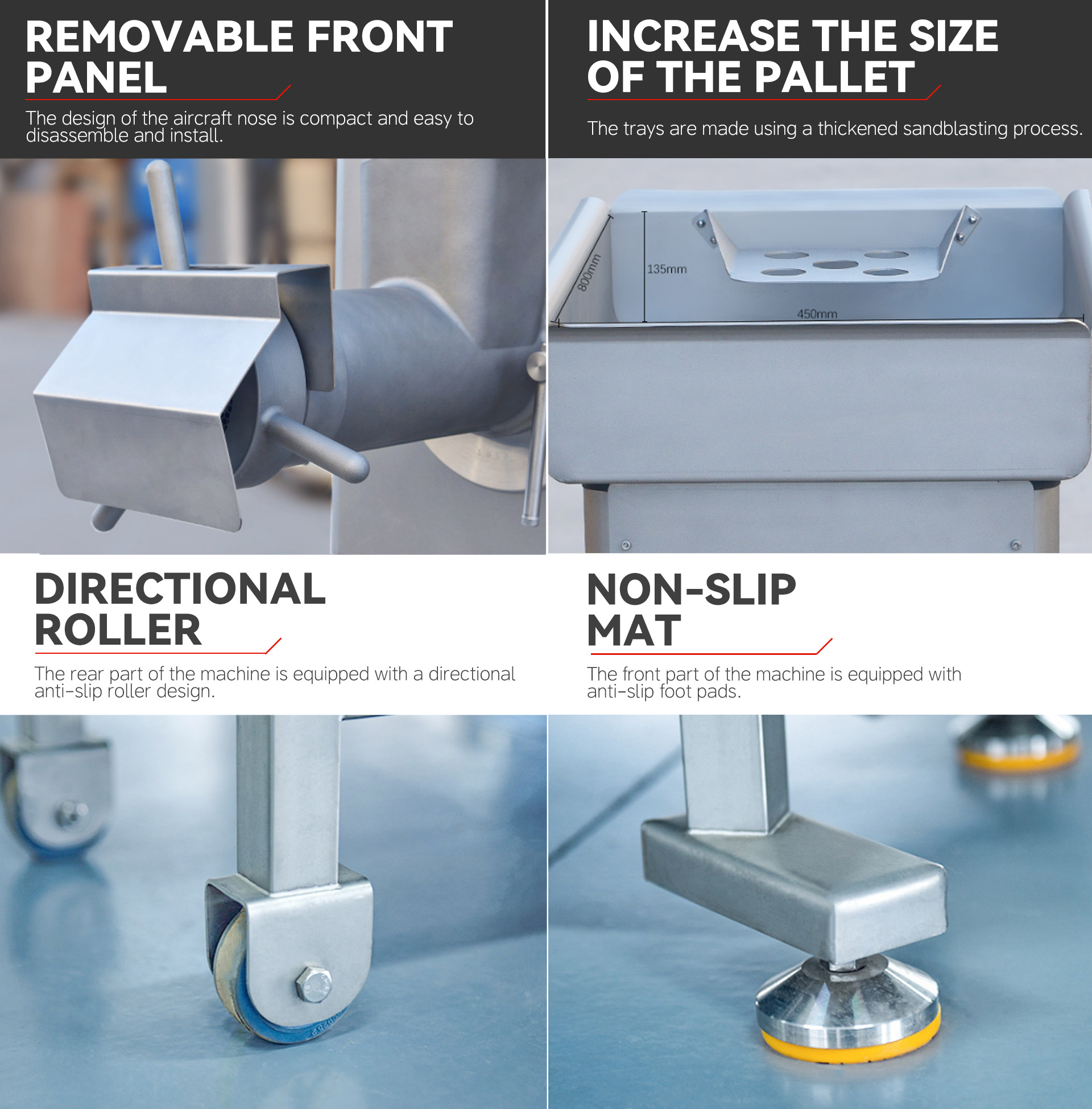 REMOVABLE FRONT PANEL

The design of the aircraft nose is compact and easy to disassemble and install.

INCREASE THE SIZE OF THE PALLET

The trays are made using a thickened sandblasting process.

800mm

135mm

450mm

DIRECTIONAL ROLLER

The rear part of the machine is equipped with a directional anti-slip roller design.

NON-SLIP MAT

The front part of the machine is equipped with anti-slip foot pads.